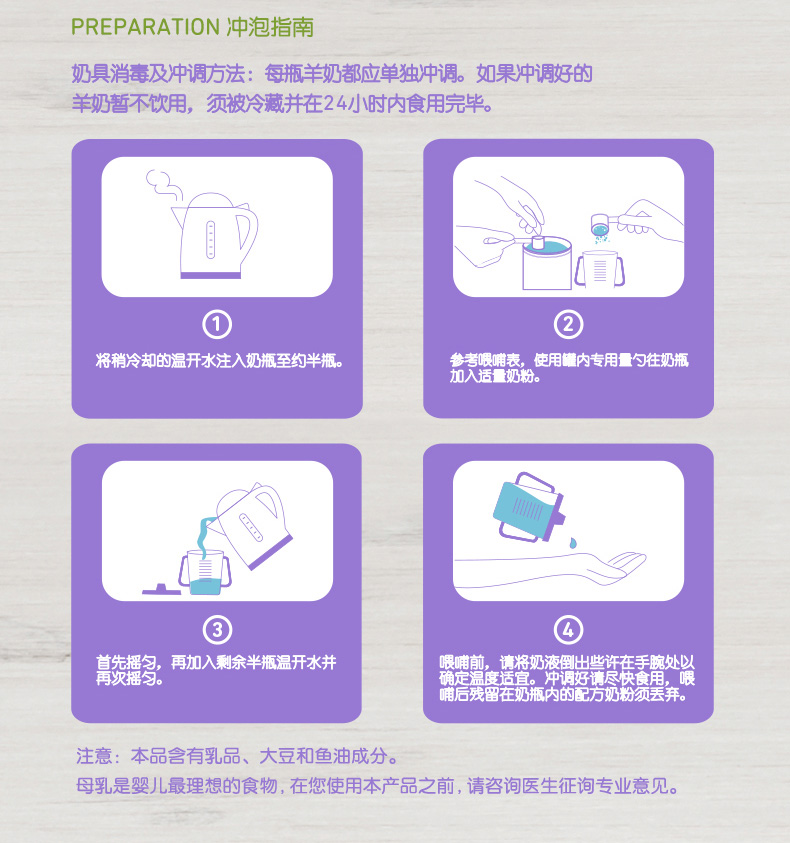 PREPARATION 冲泡指南

奶具消毒及冲调方法：每瓶羊奶都应单独冲调。如果冲调好的羊奶暂不饮用，须被冷藏并在24小时内食用完毕。

①
将稍冷却的温开水注入奶瓶至约半瓶。

②
参考喂哺表，使用罐内专用量勺往奶瓶加入适量奶粉。

③
首先摇匀，再加入剩余半瓶温开水并再次摇匀。

④
喂哺前，请将奶液倒出些许在手腕处以确定温度适宜。冲调好请尽快食用，喂哺后残留在奶瓶内的配方奶粉须丢弃。

注意：本品含有乳品、大豆和鱼油成分。
母乳是婴儿最理想的食物，在您使用本产品之前，请咨询医生征询专业意见。